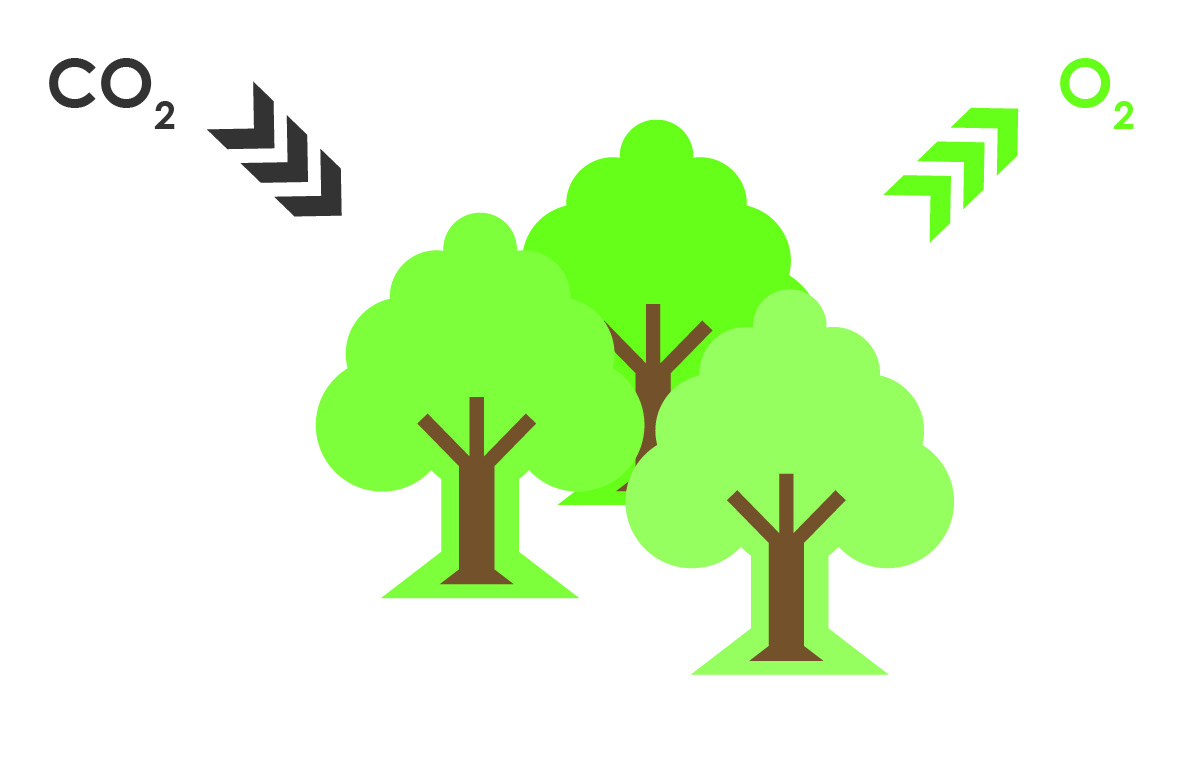 $CO_2$

$O_2$